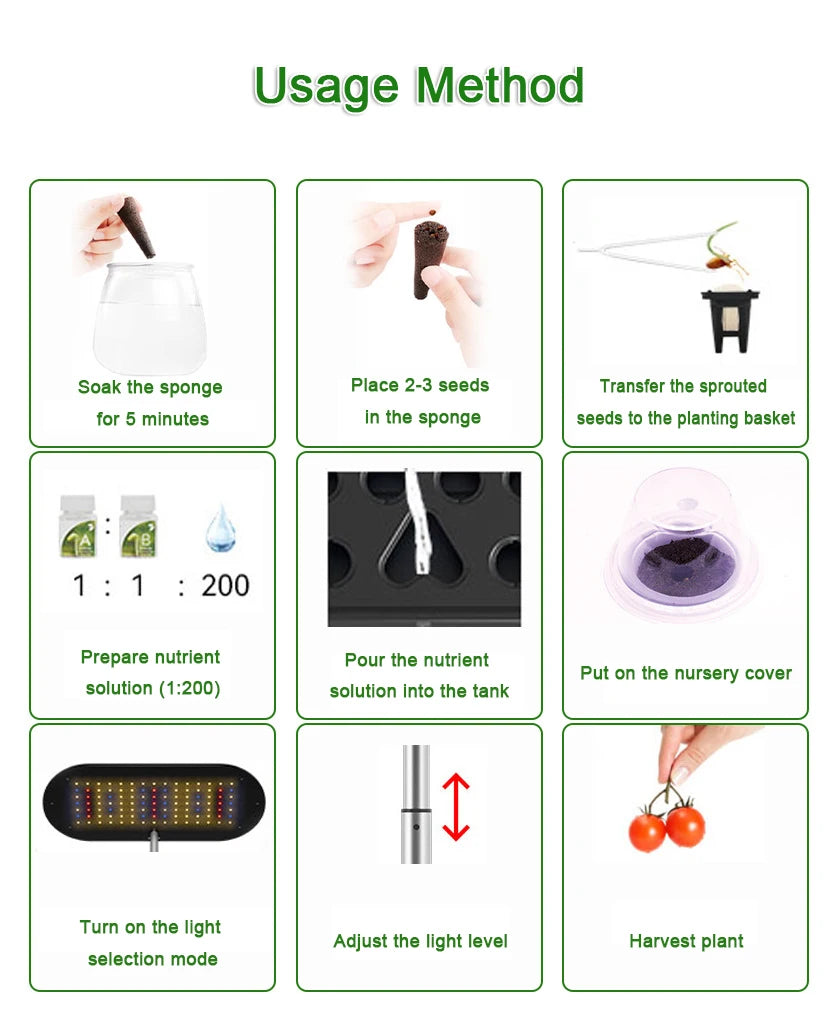 Usage Method

Soak the sponge for 5 minutes

Place 2-3 seeds in the sponge

Transfer the sprouted seeds to the planting basket

A : B
1 : 1 : 200

Prepare nutrient solution (1:200)

Pour the nutrient solution into the tank

Put on the nursery cover

Turn on the light selection mode

Adjust the light level

Harvest plant